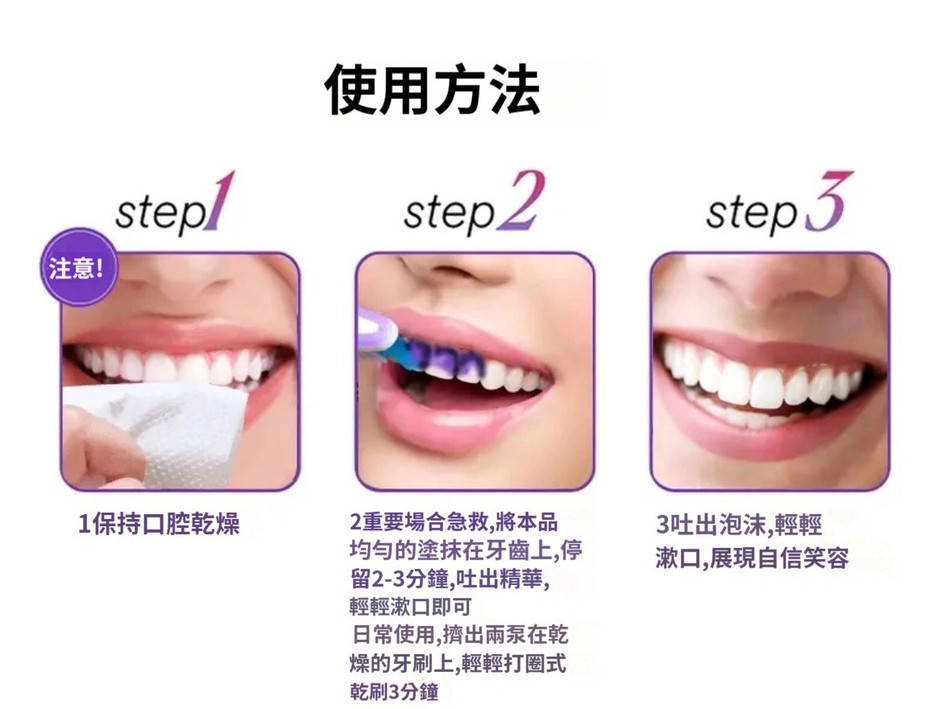 使用方法

step1

注意!

1保持口腔乾燥

step2

2重要場合急救,將本品均勻的塗抹在牙齒上,停留2-3分鐘,吐出精華,輕輕漱口即可
日常使用,擠出兩泵在乾燥的牙刷上,輕輕打圈式乾刷3分鐘

step3

3吐出泡沫,輕輕漱口,展現自信笑容