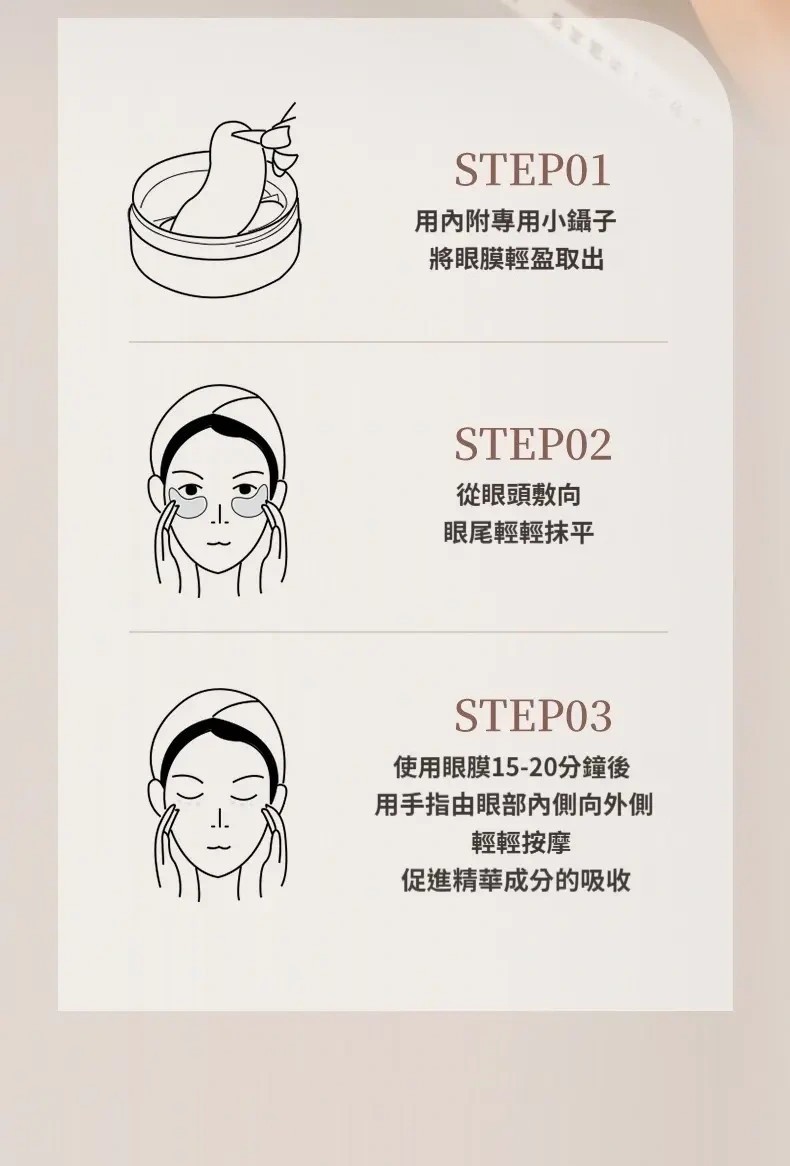 STEP01

用內附專用小鑷子
將眼膜輕盈取出

STEP02

從眼頭敷向
眼尾輕輕抹平

STEP03

使用眼膜15-20分鐘後
用手指由眼部內側向外側
輕輕按摩
促進精華成分的吸收